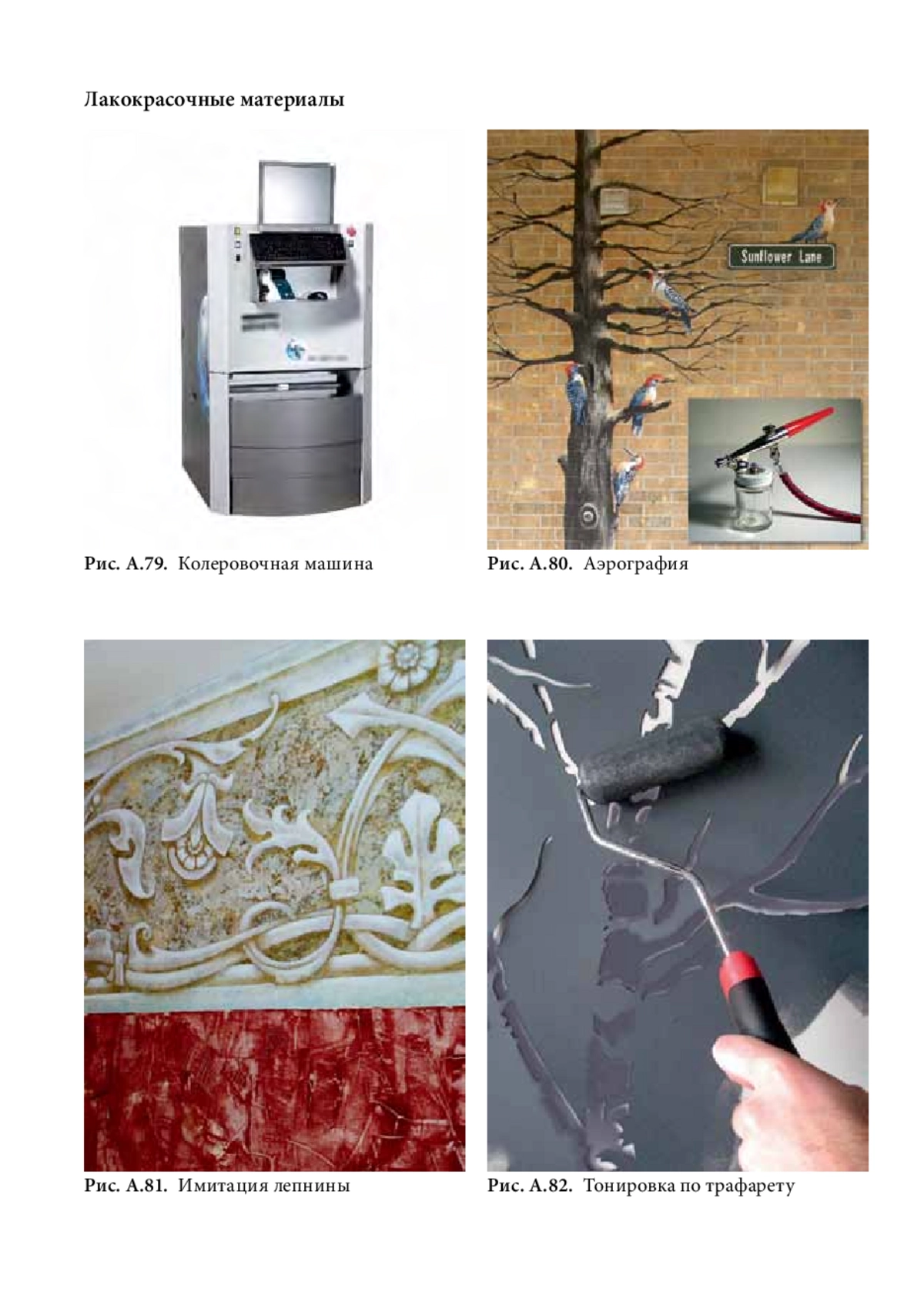 Лакокрасочные материалы

Рис. А.79. Колеровочная машина

Sunflower Lane

Рис. А.80. Аэрография

Рис. А.81. Имитация лепнины

Рис. А.82. Тонировка по трафарету