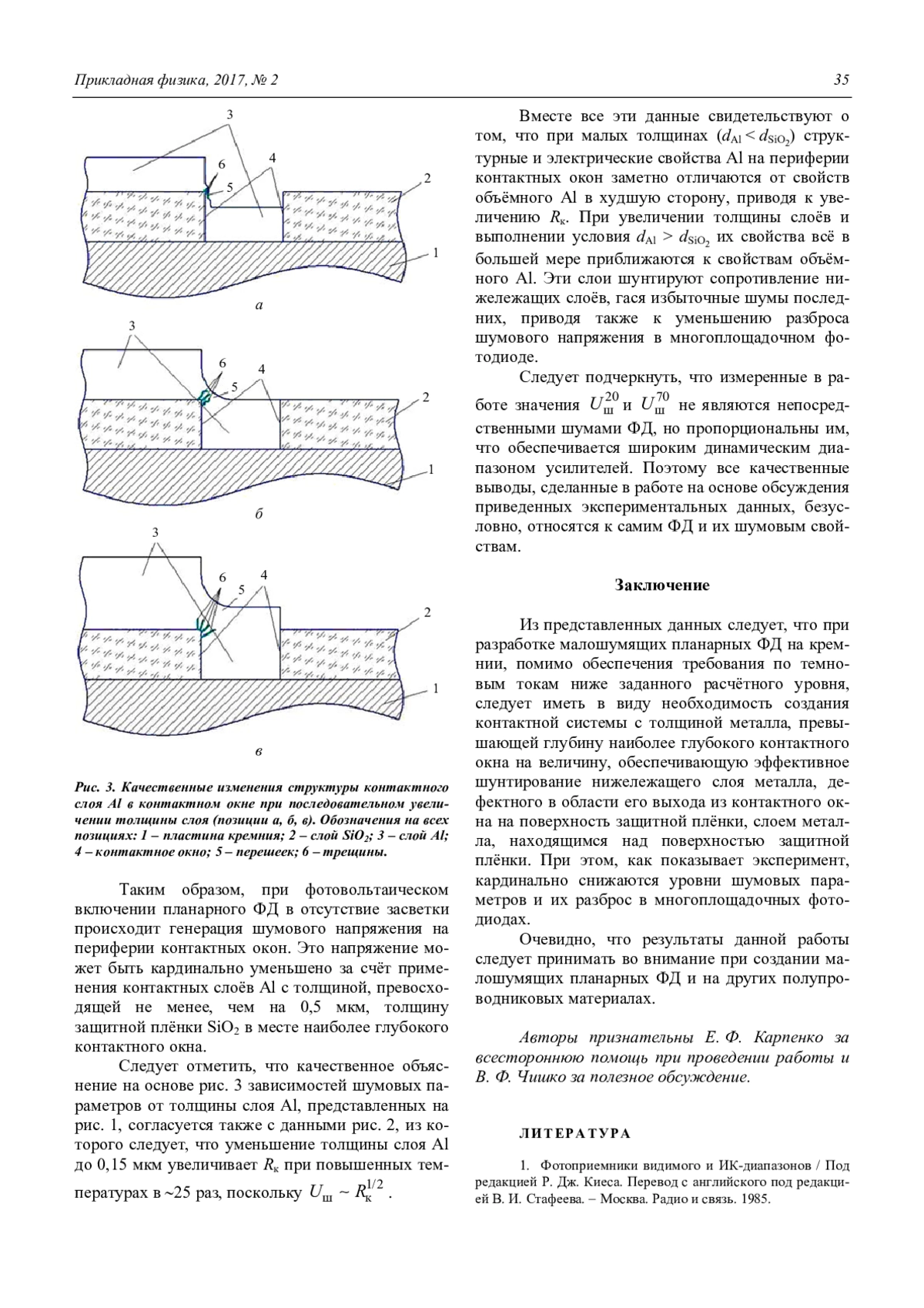 Прикладная физика, 2017, № 2

35

3
6
4
5
2
1
а

3
6
4
5
2
1
б

3
6
4
5
2
1
в

Рис. 3. Качественные изменения структуры контактного слоя Al в контактном окне при последовательном увеличении толщины слоя (позиции а, б, в). Обозначения на всех позициях: 1 – пластина кремния; 2 – слой $SiO_2$; 3 – слой Al; 4 – контактное окно; 5 – перешеек; 6 – трещины.

Таким образом, при фотовольтаическом включении планарного ФД в отсутствие засветки происходит генерация шумового напряжения на периферии контактных окон. Это напряжение может быть кардинально уменьшено за счёт применения контактных слоёв Al с толщиной, превосходящей не менее, чем на 0,5 мкм, толщину защитной плёнки $SiO_2$ в месте наиболее глубокого контактного окна.

Следует отметить, что качественное объяснение на основе рис. 3 зависимостей шумовых параметров от толщины слоя Al, представленных на рис. 1, согласуется также с данными рис. 2, из которого следует, что уменьшение толщины слоя Al до 0,15 мкм увеличивает $R_к$ при повышенных температурах в ~25 раз, поскольку $U_ш \sim R_к^{1/2}$ .

Вместе все эти данные свидетельствуют о том, что при малых толщинах ($d_{Al} < d_{SiO_2}$) структурные и электрические свойства Al на периферии контактных окон заметно отличаются от свойств объёмного Al в худшую сторону, приводя к увеличению $R_к$. При увеличении толщины слоёв и выполнении условия $d_{Al} > d_{SiO_2}$ их свойства всё в большей мере приближаются к свойствам объёмного Al. Эти слои шунтируют сопротивление нижележащих слоёв, гася избыточные шумы последних, приводя также к уменьшению разброса шумового напряжения в многоплощадочном фотодиоде.

Следует подчеркнуть, что измеренные в работе значения $U_ш^{20}$ и $U_ш^{70}$ не являются непосредственными шумами ФД, но пропорциональны им, что обеспечивается широким динамическим диапазоном усилителей. Поэтому все качественные выводы, сделанные в работе на основе обсуждения приведенных экспериментальных данных, безусловно, относятся к самим ФД и их шумовым свойствам.

Заключение

Из представленных данных следует, что при разработке малошумящих планарных ФД на кремнии, помимо обеспечения требования по темновым токам ниже заданного расчётного уровня, следует иметь в виду необходимость создания контактной системы с толщиной металла, превышающей глубину наиболее глубокого контактного окна на величину, обеспечивающую эффективное шунтирование нижележащего слоя металла, дефектного в области его выхода из контактного окна на поверхность защитной плёнки, слоем металла, находящимся над поверхностью защитной плёнки. При этом, как показывает эксперимент, кардинально снижаются уровни шумовых параметров и их разброс в многоплощадочных фотодиодах.

Очевидно, что результаты данной работы следует принимать во внимание при создании малошумящих планарных ФД и на других полупроводниковых материалах.

Авторы признательны Е. Ф. Карпенко за всестороннюю помощь при проведении работы и В. Ф. Чишко за полезное обсуждение.

ЛИТЕРАТУРА

1. Фотоприемники видимого и ИК-диапазонов / Под редакцией Р. Дж. Киеса. Перевод с английского под редакцией В. И. Стафеева. – Москва. Радио и связь. 1985.