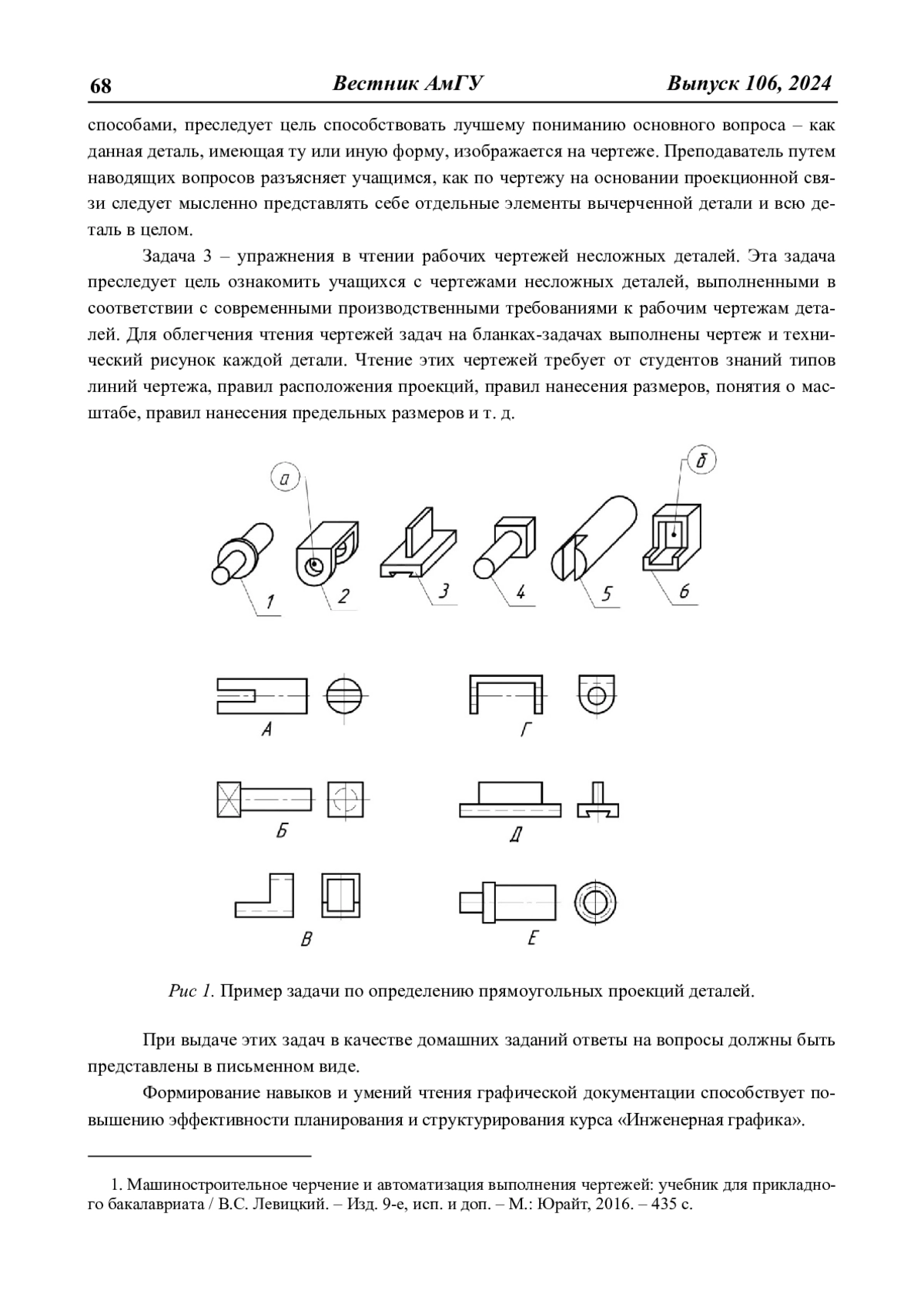 68 Вестник АмГУ Выпуск 106, 2024

способами, преследует цель способствовать лучшему пониманию основного вопроса – как данная деталь, имеющая ту или иную форму, изображается на чертеже. Преподаватель путем наводящих вопросов разъясняет учащимся, как по чертежу на основании проекционной связи следует мысленно представлять себе отдельные элементы вычерченной детали и всю деталь в целом.

Задача 3 – упражнения в чтении рабочих чертежей несложных деталей. Эта задача преследует цель ознакомить учащихся с чертежами несложных деталей, выполненными в соответствии с современными производственными требованиями к рабочим чертежам деталей. Для облегчения чтения чертежей задач на бланках-задачах выполнены чертеж и технический рисунок каждой детали. Чтение этих чертежей требует от студентов знаний типов линий чертежа, правил расположения проекций, правил нанесения размеров, понятия о масштабе, правил нанесения предельных размеров и т. д.

а
б
1
2
3
4
5
6

А
Г
Б
Д
В
Е

Рис 1. Пример задачи по определению прямоугольных проекций деталей.

При выдаче этих задач в качестве домашних заданий ответы на вопросы должны быть представлены в письменном виде.

Формирование навыков и умений чтения графической документации способствует повышению эффективности планирования и структурирования курса «Инженерная графика».

1. Машиностроительное черчение и автоматизация выполнения чертежей: учебник для прикладного бакалавриата / В.С. Левицкий. – Изд. 9-е, исп. и доп. – М.: Юрайт, 2016. – 435 с.